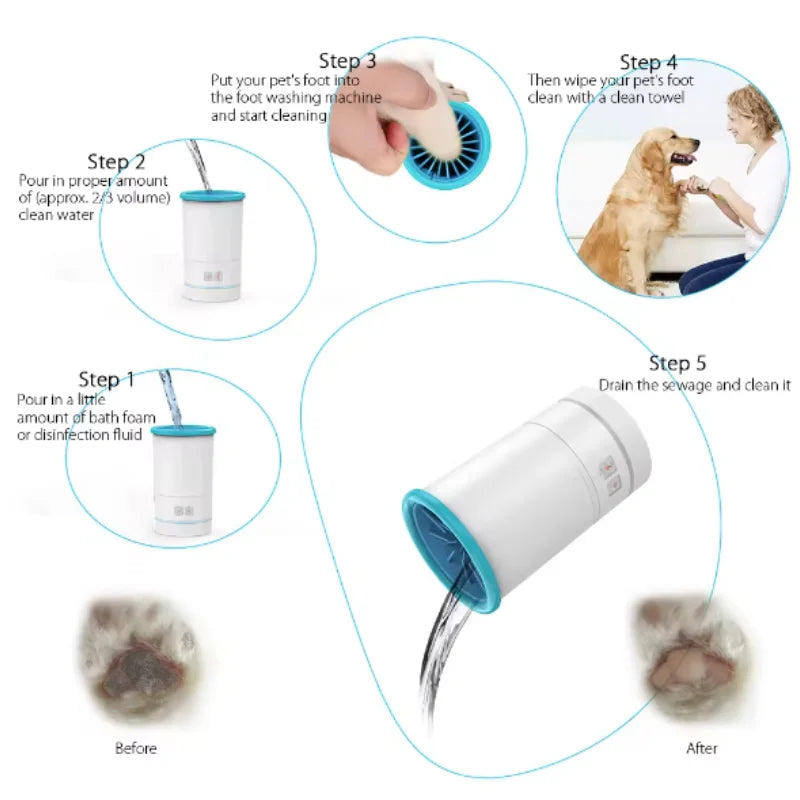 Step 3
Put your pet's foot into the foot washing machine and start cleaning

Step 4
Then wipe your pet's foot clean with a clean towel

Step 2
Pour in proper amount of (approx. 2/3 volume) clean water

Step 1
Pour in a little amount of bath foam or disinfection fluid

Step 5
Drain the sewage and clean it

Before

After